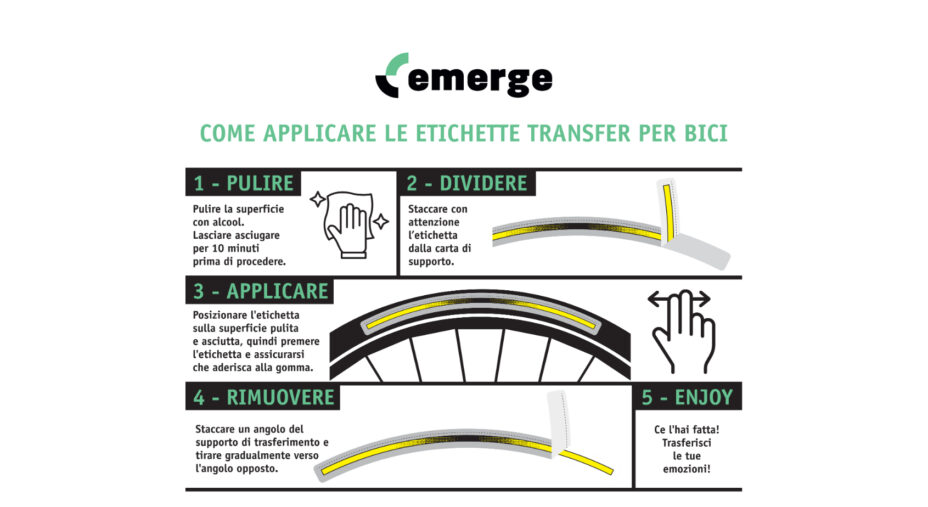 emerge

COME APPLICARE LE ETICHETTE TRANSFER PER BICI

1 - PULIRE

Pulire la superficie con alcool. Lasciare asciugare per 10 minuti prima di procedere.

2 - DIVIDERE

Staccare con attenzione l'etichetta dalla carta di supporto.

3 - APPLICARE

Posizionare l'etichetta sulla superficie pulita e asciutta, quindi premere l'etichetta e assicurarsi che aderisca alla gomma.

4 - RIMUOVERE

Staccare un angolo del supporto di trasferimento e tirare gradualmente verso l'angolo opposto.

5 - ENJOY

Ce l'hai fatta! Trasferisci le tue emozioni!