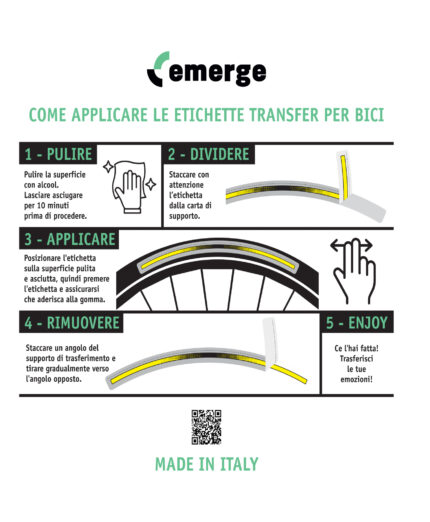 emerge

COME APPLICARE LE ETICHETTE TRANSFER PER BICI

1 - PULIRE

Pulire la superficie con alcool. Lasciare asciugare per 10 minuti prima di procedere.

2 - DIVIDERE

Staccare con attenzione l'etichetta dalla carta di supporto.

3 - APPLICARE

Posizionare l'etichetta sulla superficie pulita e asciutta, quindi premere l'etichetta e assicurarsi che aderisca alla gomma.

4 - RIMUOVERE

Staccare un angolo del supporto di trasferimento e tirare gradualmente verso l'angolo opposto.

5 - ENJOY

Ce l'hai fatta! Trasferisci le tue emozioni!

MADE IN ITALY